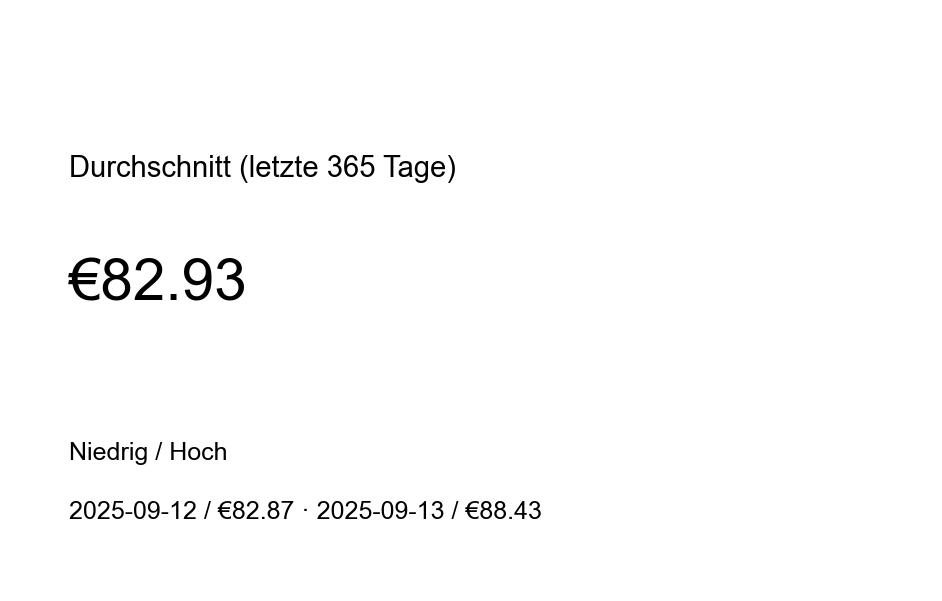 Durchschnitt (letzte 365 Tage)

€82.93

Niedrig / Hoch

2025-09-12 / €82.87 · 2025-09-13 / €88.43